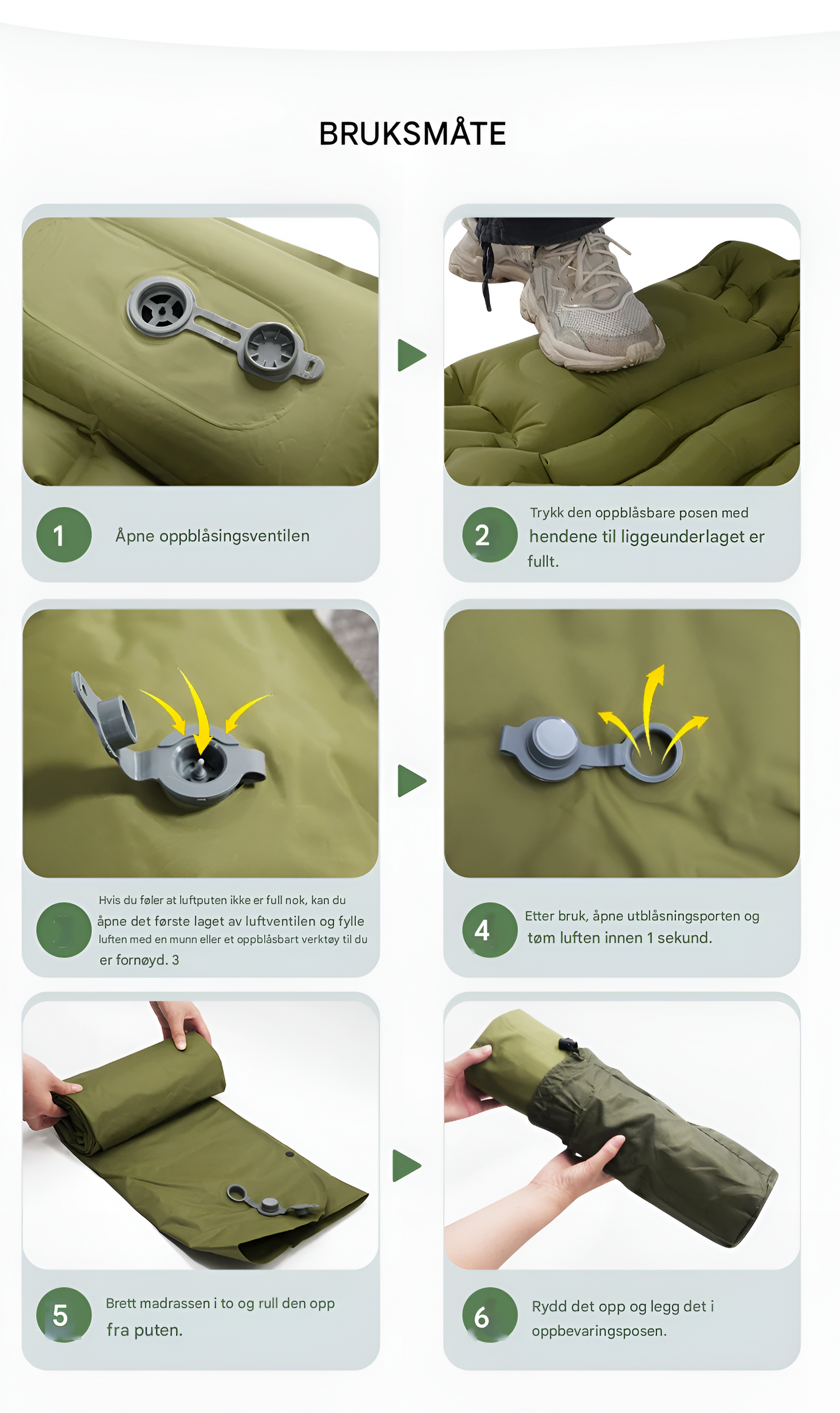 BRUKSMÅTE

1 Åpne oppblåsingsventilen

2 Trykk den oppblåsbare posen med hendene til liggeunderlaget er fullt.

Hvis du føler at luftputen ikke er full nok, kan du åpne det første laget av luftventilen og fylle luften med en munn eller et oppblåsbart verktøy til du er fornøyd. 3

4 Etter bruk, åpne utblåsningsporten og tøm luften innen 1 sekund.

5 Brett madrassen i to og rull den opp fra puten.

6 Rydd det opp og legg det i oppbevaringsposen.